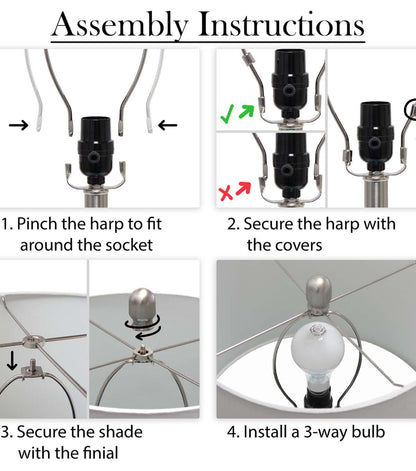 Assembly Instructions

1. Pinch the harp to fit around the socket

2. Secure the harp with the covers

3. Secure the shade with the finial

4. Install a 3-way bulb